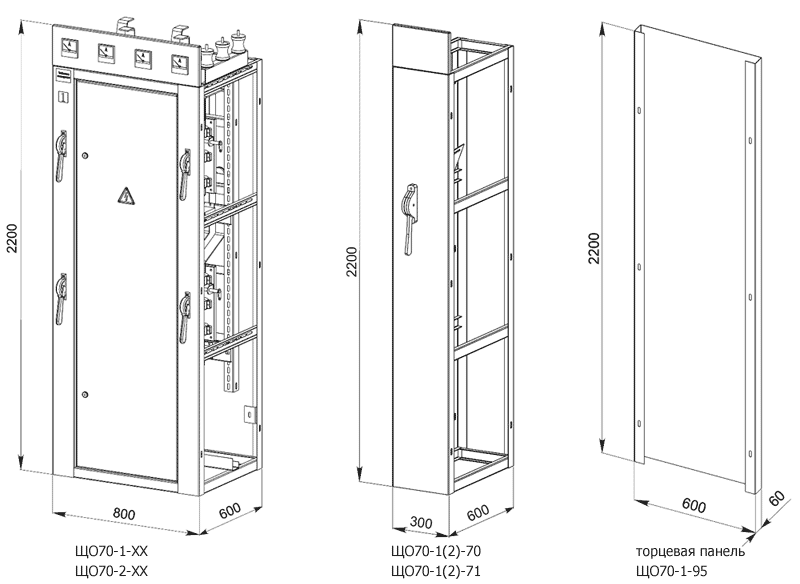 2200

800

600

ЩО70-1-ХХ
ЩО70-2-ХХ

2200

300

600

ЩО70-1(2)-70
ЩО70-1(2)-71

2200

600

60

торцевая панель
ЩО70-1-95